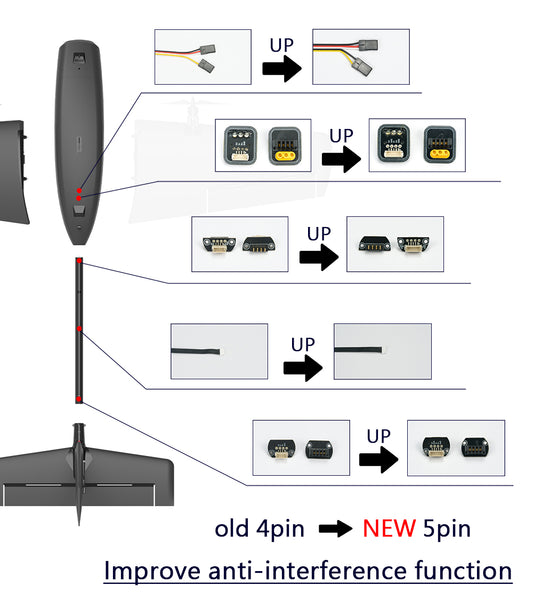 UP

UP

UP

UP

UP

old 4pin NEW 5pin

Improve anti-interference function